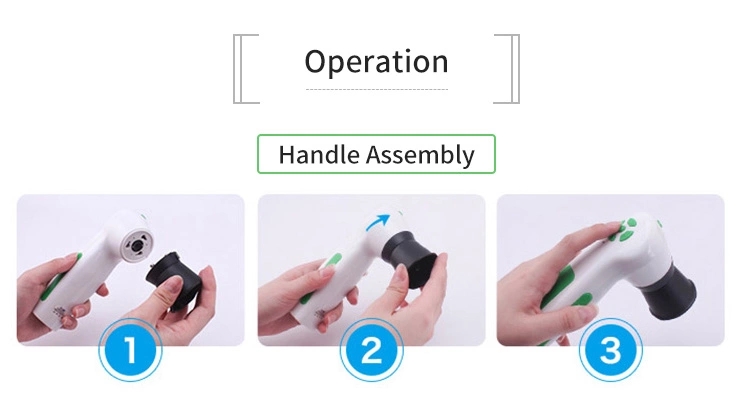 Operation

Handle Assembly

1

2

3